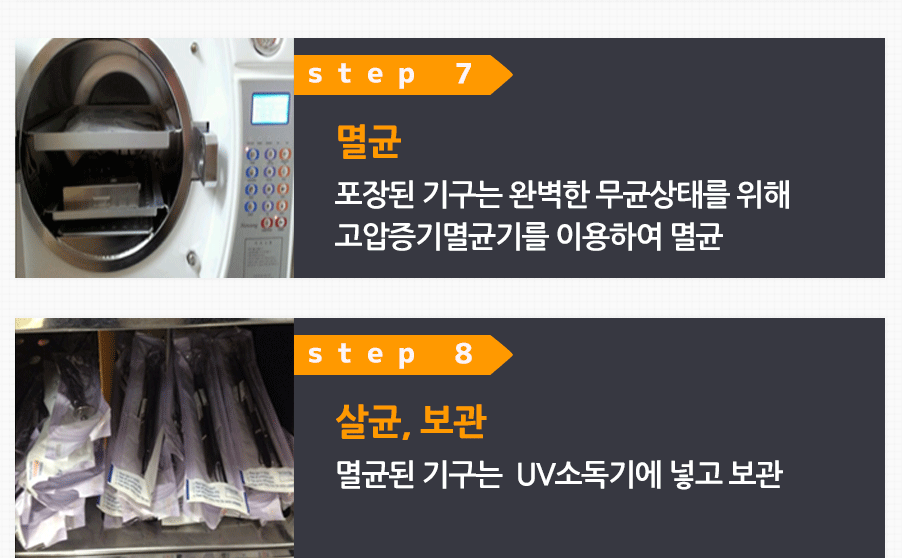 step 7

멸균

포장된 기구는 완벽한 무균상태를 위해 고압증기멸균기를 이용하여 멸균

step 8

살균, 보관

멸균된 기구는 UV소독기에 넣고 보관